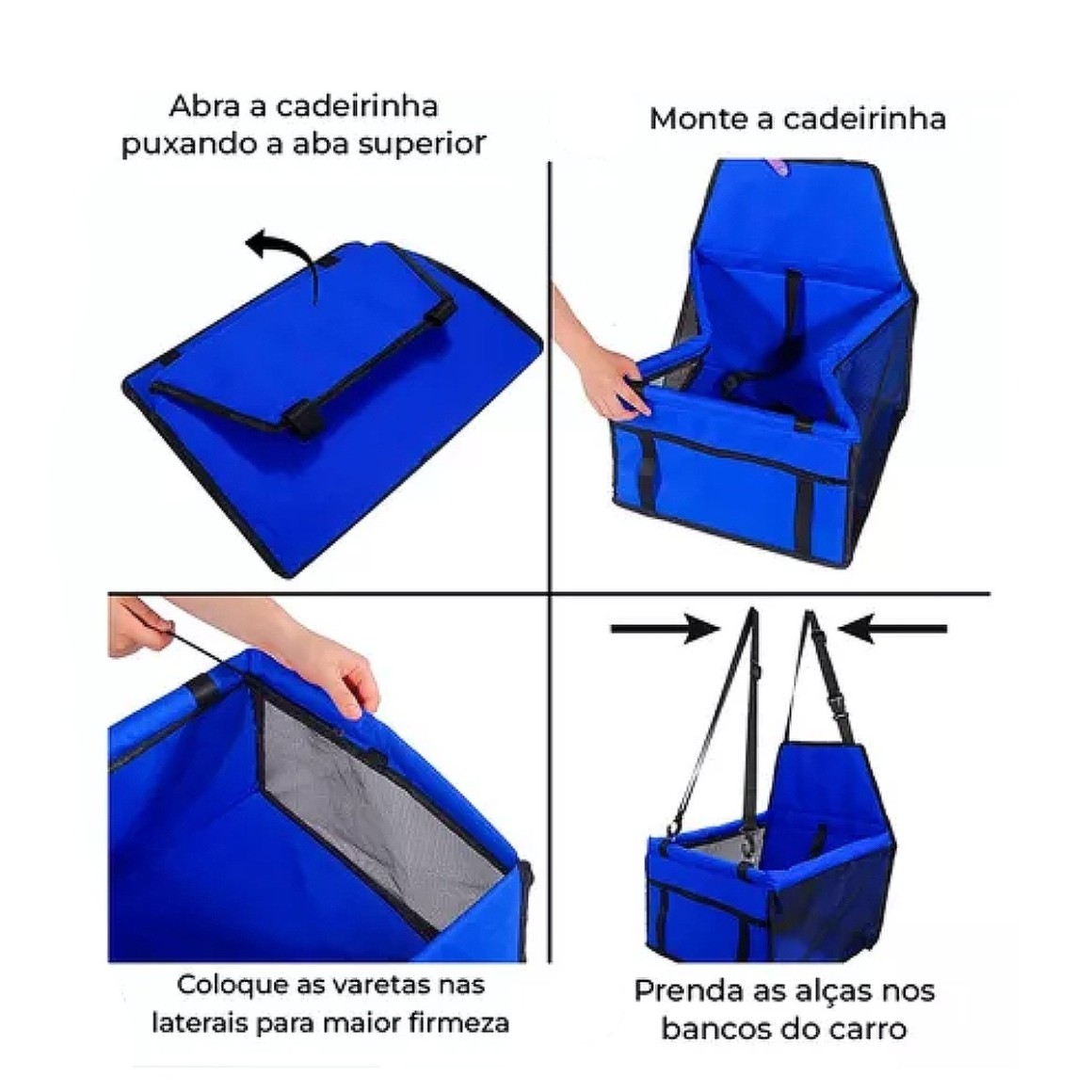 Abra a cadeirinha puxando a aba superior

Monte a cadeirinha

Coloque as varetas nas laterais para maior firmeza

Prenda as alças nos bancos do carro